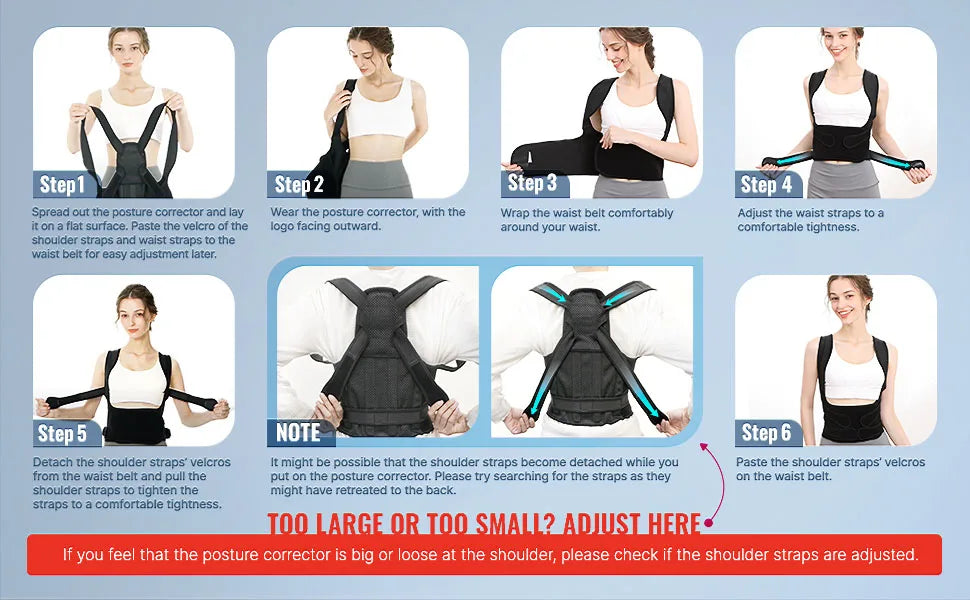 Step 1
Spread out the posture corrector and lay it on a flat surface. Paste the velcro of the shoulder straps and waist straps to the waist belt for easy adjustment later.

Step 2
Wear the posture corrector, with the logo facing outward.

Step 3
Wrap the waist belt comfortably around your waist.

Step 4
Adjust the waist straps to a comfortable tightness.

Step 5
Detach the shoulder straps' velcros from the waist belt and pull the shoulder straps to tighten the straps to a comfortable tightness.

NOTE
It might be possible that the shoulder straps become detached while you put on the posture corrector. Please try searching for the straps as they might have retreated to the back.

Step 6
Paste the shoulder straps' velcros on the waist belt.

TOO LARGE OR TOO SMALL? ADJUST HERE

If you feel that the posture corrector is big or loose at the shoulder, please check if the shoulder straps are adjusted.